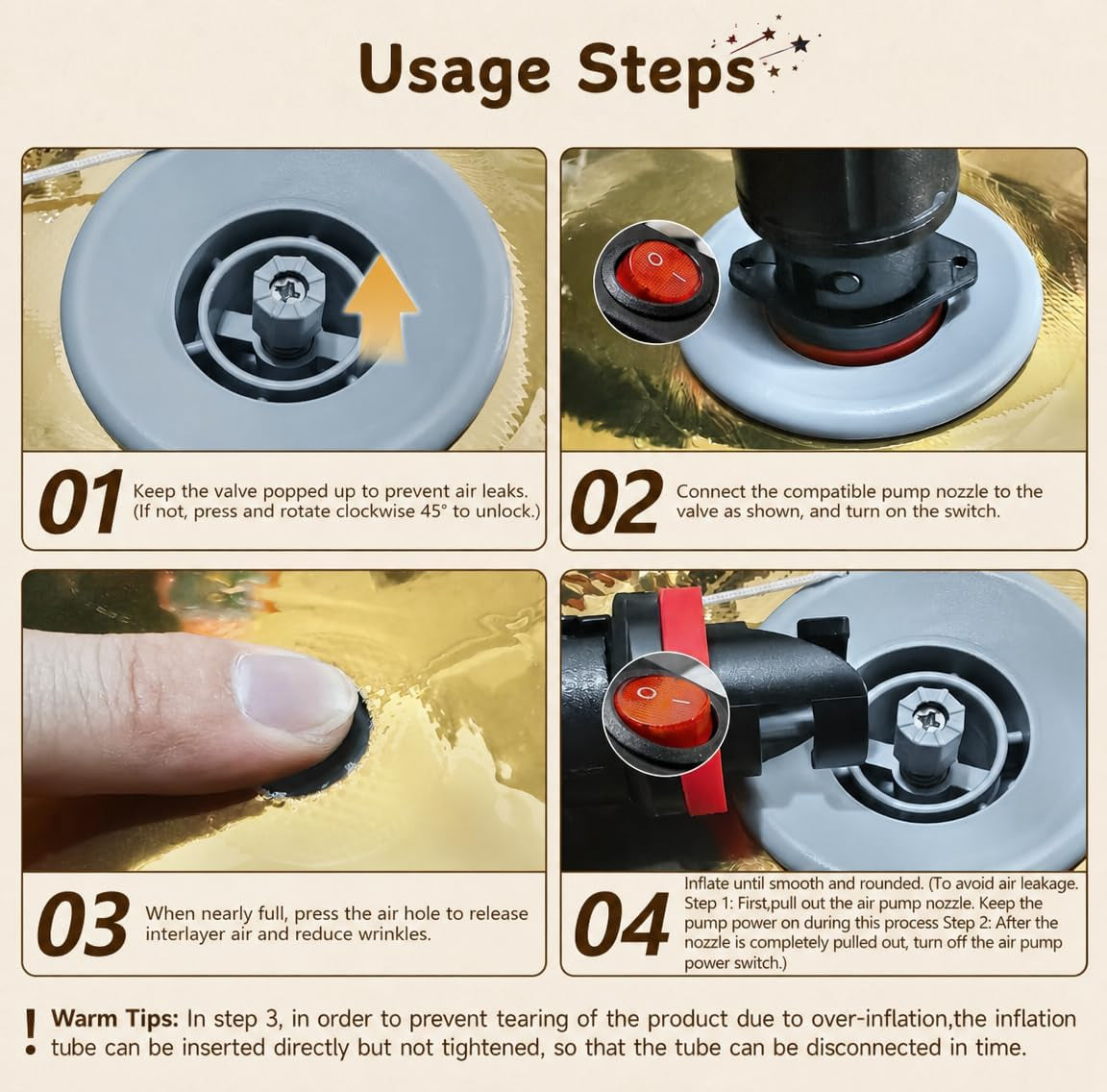 Usage Steps

01 Keep the valve popped up to prevent air leaks. (If not, press and rotate clockwise 45° to unlock.)

02 Connect the compatible pump nozzle to the valve as shown, and turn on the switch.

03 When nearly full, press the air hole to release interlayer air and reduce wrinkles.

04 Inflate until smooth and rounded. (To avoid air leakage. Step 1: First,pull out the air pump nozzle. Keep the pump power on during this process Step 2: After the nozzle is completely pulled out, turn off the air pump power switch.)

! Warm Tips: In step 3, in order to prevent tearing of the product due to over-inflation,the inflation tube can be inserted directly but not tightened, so that the tube can be disconnected in time.