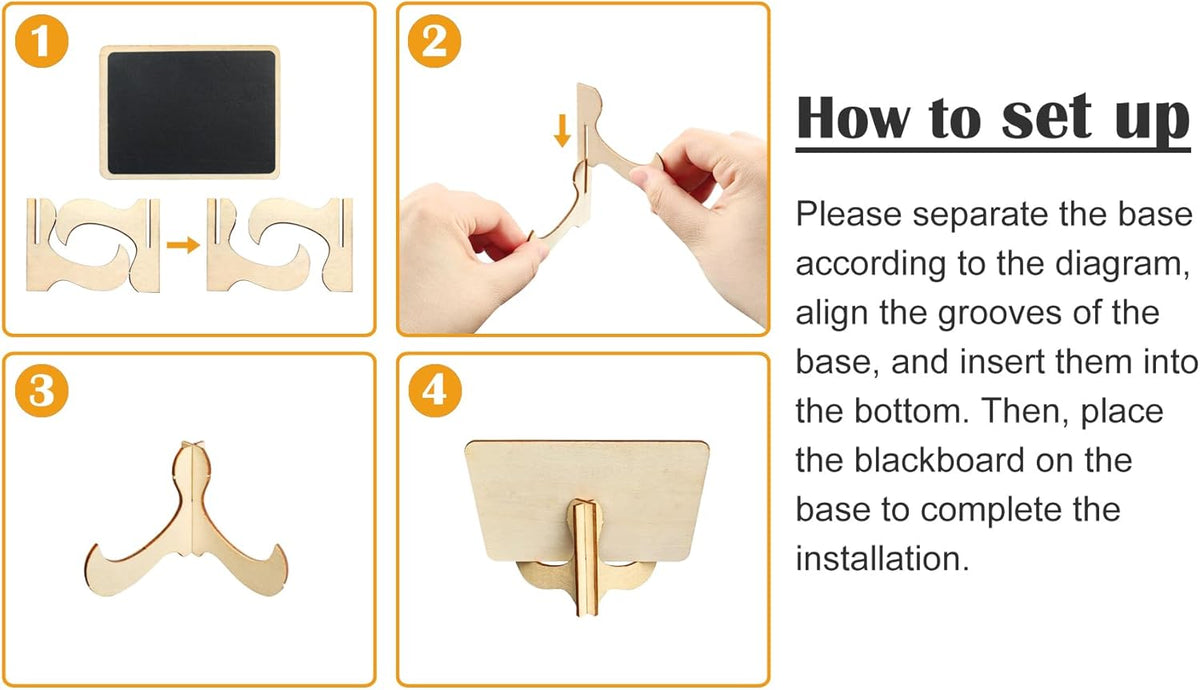 1

2

3

4

How to set up

Please separate the base according to the diagram, align the grooves of the base, and insert them into the bottom. Then, place the blackboard on the base to complete the installation.