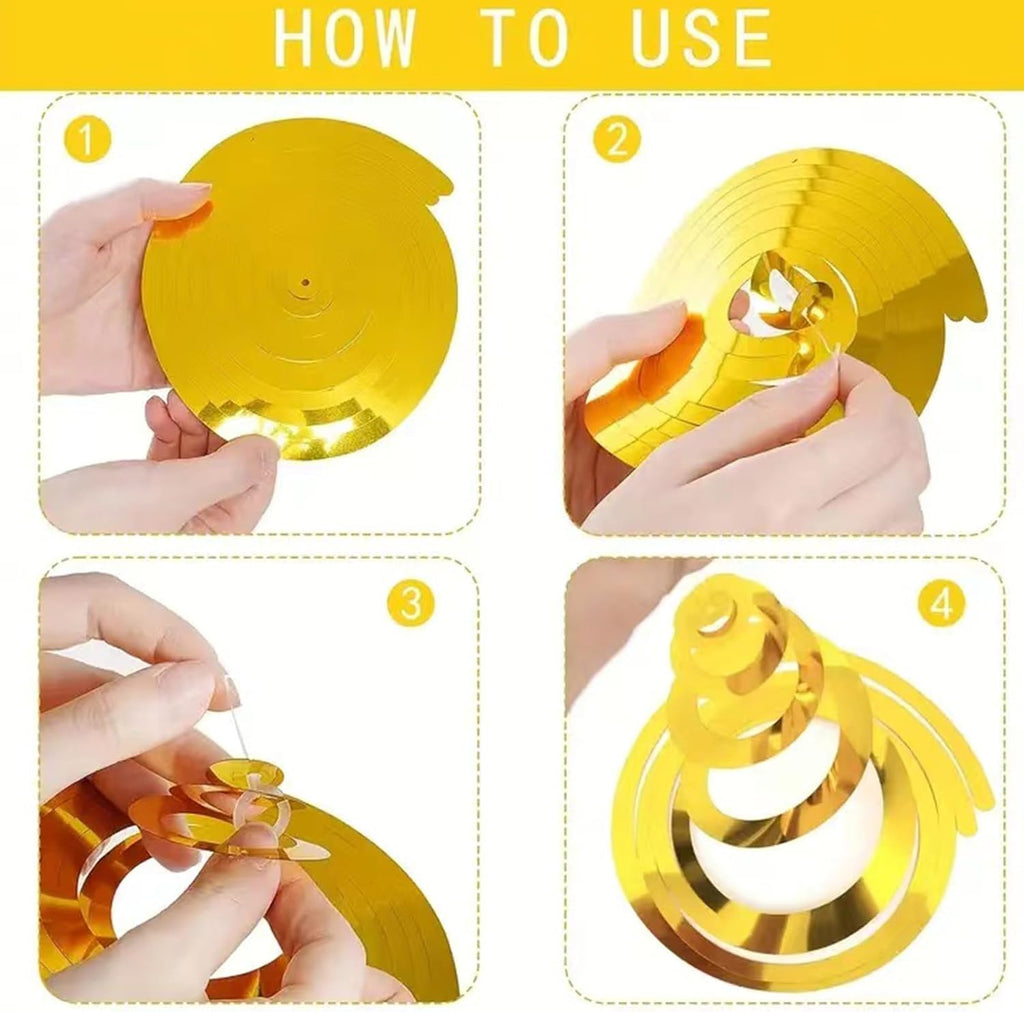 HOW TO USE

1

2

3

4